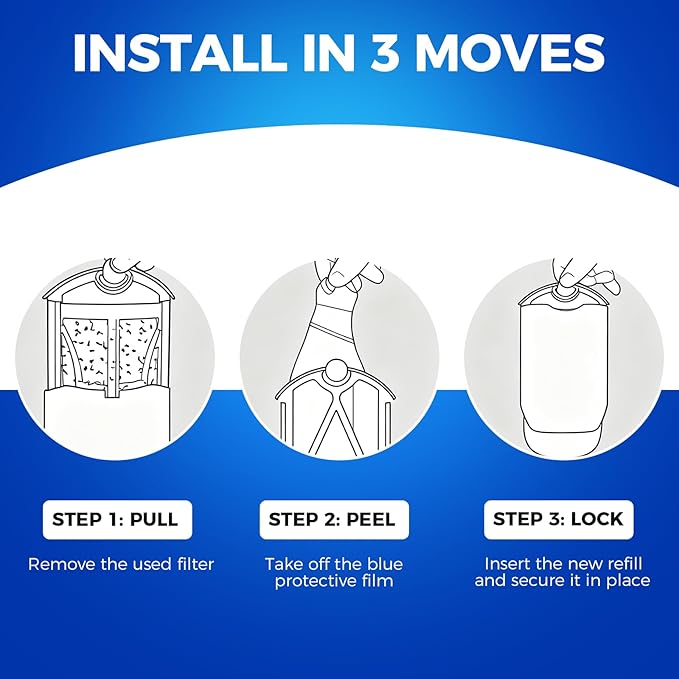 INSTALL IN 3 MOVES

STEP 1: PULL

Remove the used filter

STEP 2: PEEL

Take off the blue protective film

STEP 3: LOCK

Insert the new refill and secure it in place