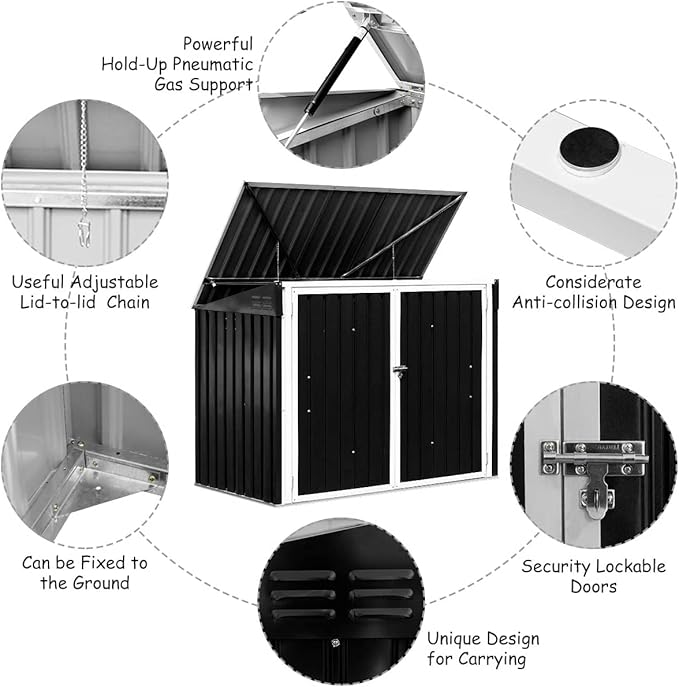 Powerful
Hold-Up Pneumatic
Gas Support

Useful Adjustable
Lid-to-lid Chain

Considerate
Anti-collision Design

Can be Fixed to
the Ground

Security Lockable
Doors

Unique Design
for Carrying