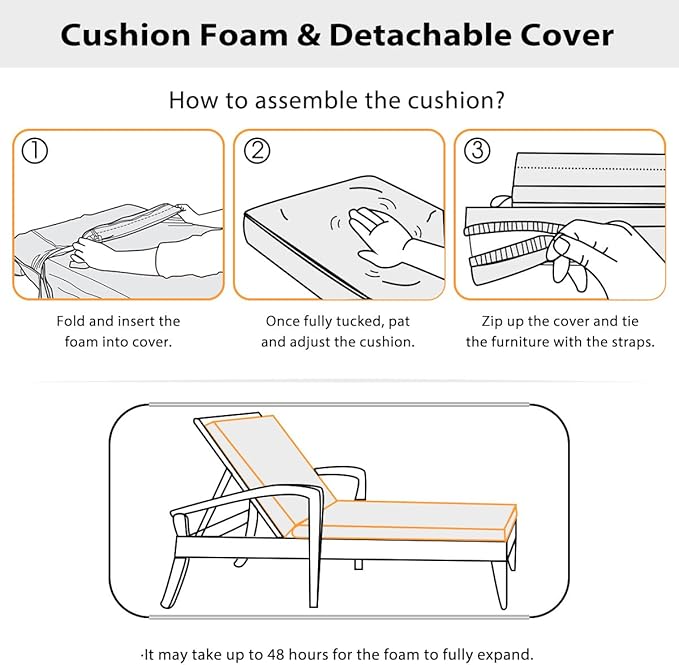 Cushion Foam & Detachable Cover

How to assemble the cushion?

①

Fold and insert the foam into cover.

②

Once fully tucked, pat and adjust the cushion.

③

Zip up the cover and tie the furniture with the straps.

·It may take up to 48 hours for the foam to fully expand.