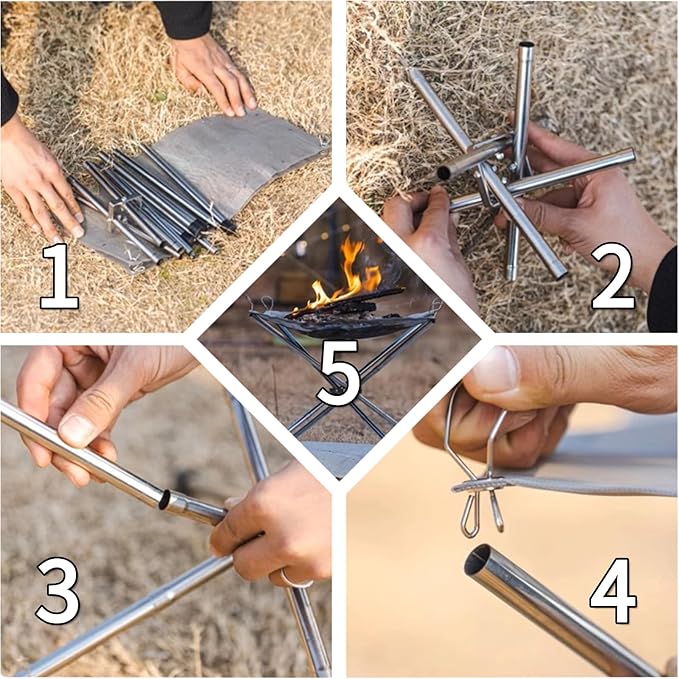 1

2

5

3

4