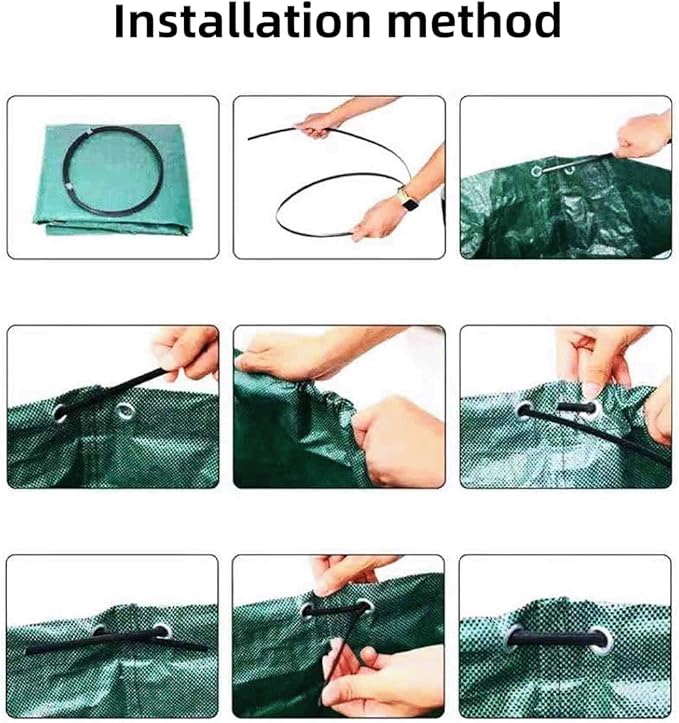 Installation method