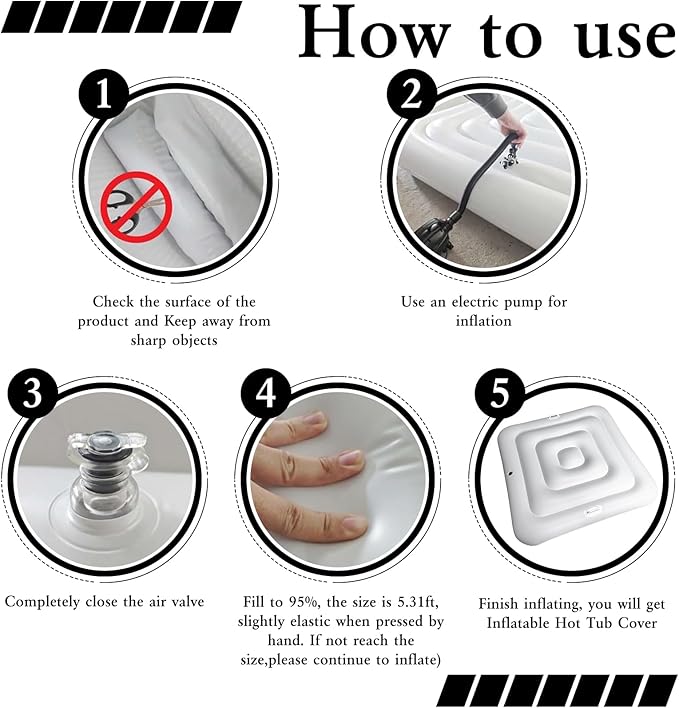 How to use

1

Check the surface of the product and Keep away from sharp objects

2

Use an electric pump for inflation

3

Completely close the air valve

4

Fill to 95%, the size is 5.31ft, slightly elastic when pressed by hand. If not reach the size,please continue to inflate)

5

Finish inflating, you will get Inflatable Hot Tub Cover