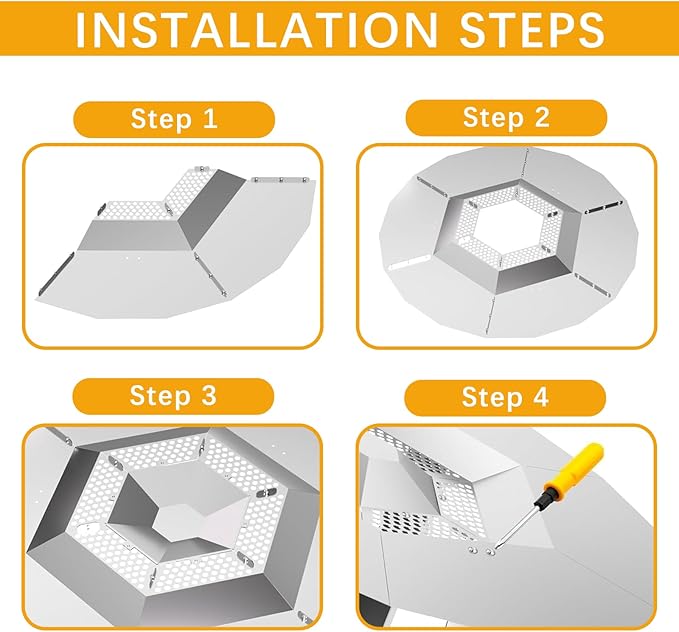 INSTALLATION STEPS

Step 1

Step 2

Step 3

Step 4