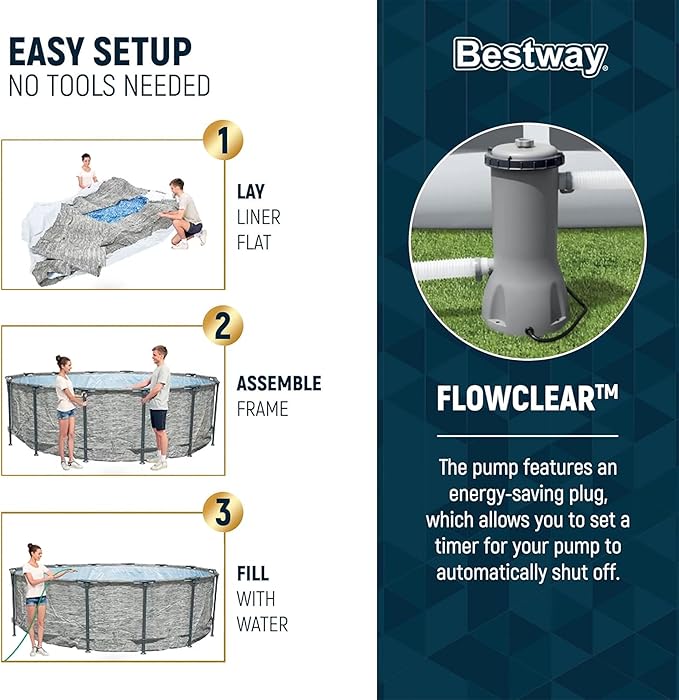 EASY SETUP
NO TOOLS NEEDED

1

LAY
LINER
FLAT

2

ASSEMBLE
FRAME

3

FILL
WITH
WATER

Bestway

FLOWCLEAR™

The pump features an energy-saving plug, which allows you to set a timer for your pump to automatically shut off.