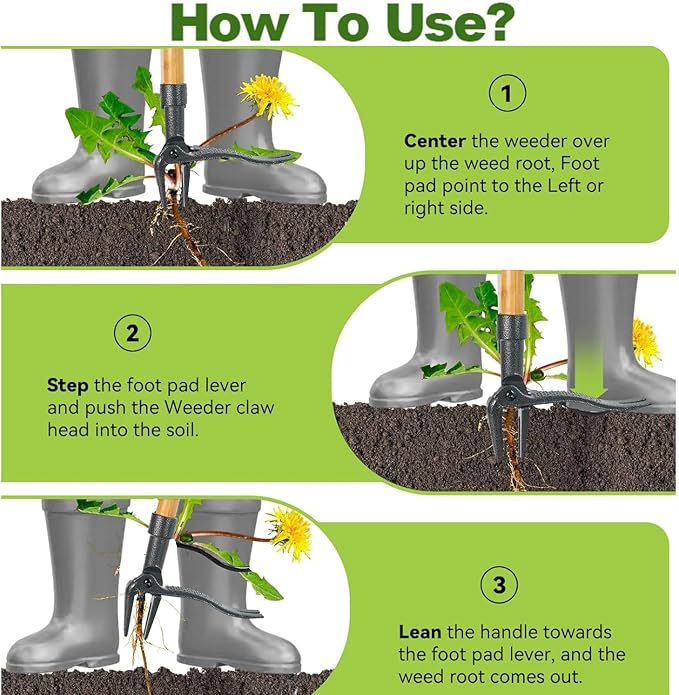 How To Use?

1

Center the weeder over up the weed root, Foot pad point to the Left or right side.

2

Step the foot pad lever and push the Weeder claw head into the soil.

3

Lean the handle towards the foot pad lever, and the weed root comes out.