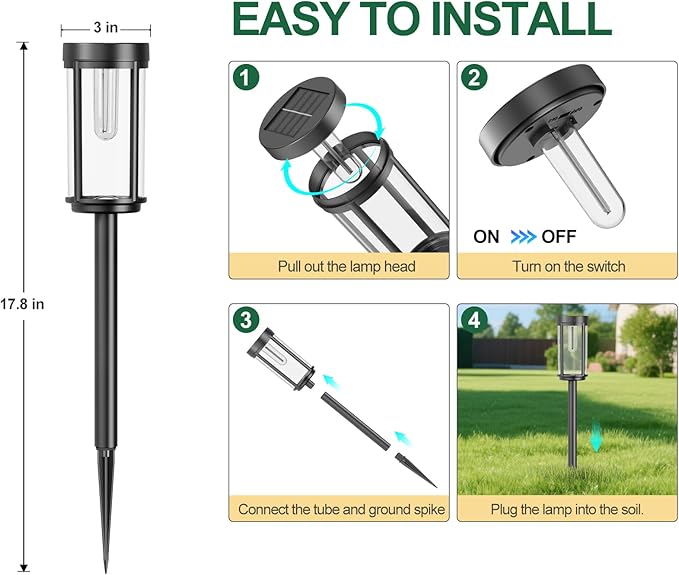 3 in

17.8 in

EASY TO INSTALL

1

Pull out the lamp head

2

ON OFF

Turn on the switch

3

Connect the tube and ground spike

4

Plug the lamp into the soil.