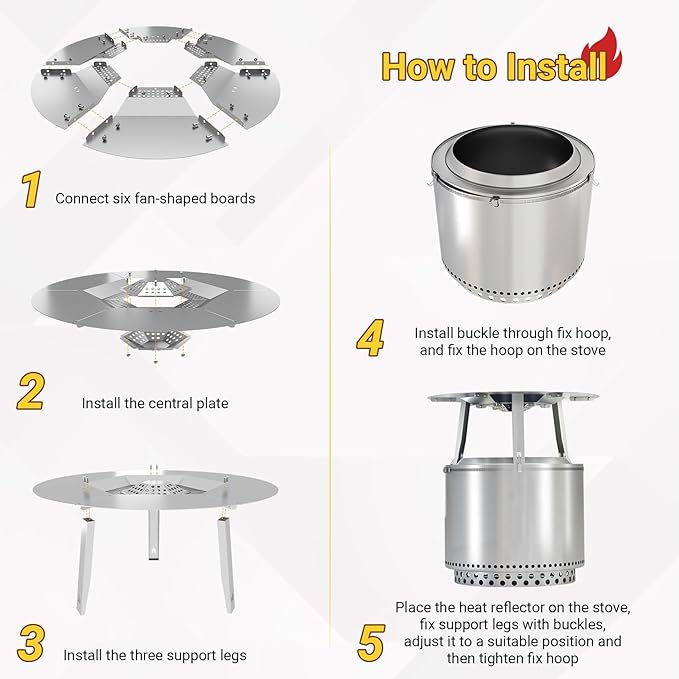 1 Connect six fan-shaped boards

2 Install the central plate

3 Install the three support legs

How to Install

4 Install buckle through fix hoop, and fix the hoop on the stove

5 Place the heat reflector on the stove, fix support legs with buckles, adjust it to a suitable position and then tighten fix hoop