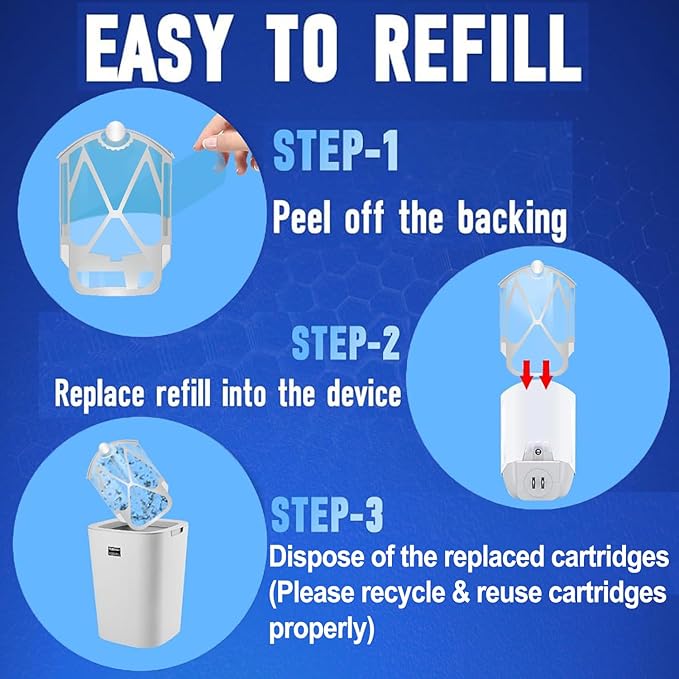 EASY TO REFILL

STEP-1
Peel off the backing

STEP-2
Replace refill into the device

STEP-3
Dispose of the replaced cartridges (Please recycle & reuse cartridges properly)