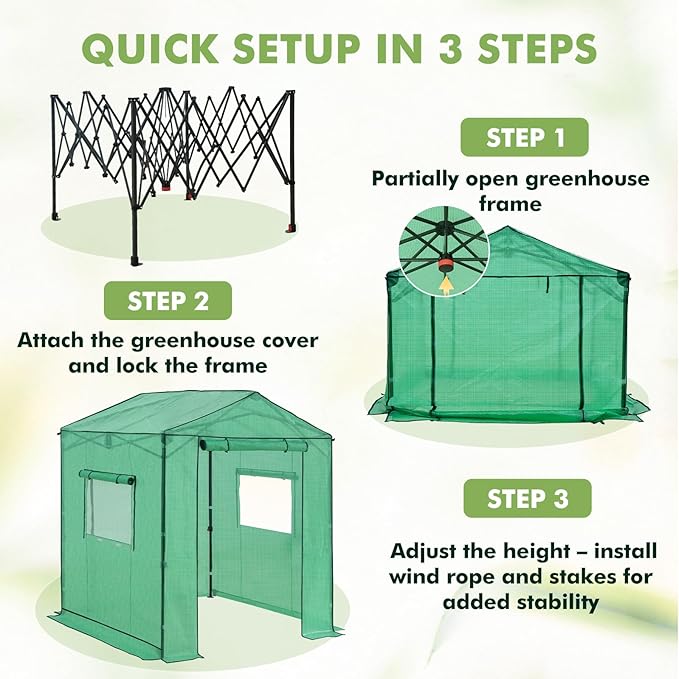 QUICK SETUP IN 3 STEPS

STEP 1

Partially open greenhouse frame

STEP 2

Attach the greenhouse cover and lock the frame

STEP 3

Adjust the height – install wind rope and stakes for added stability