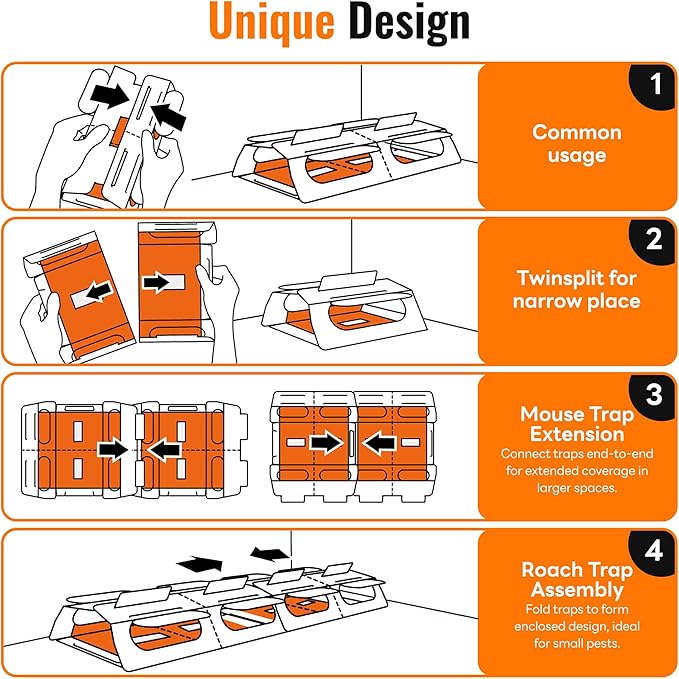 Unique Design

1
Common usage

2
Twinsplit for narrow place

3
Mouse Trap Extension
Connect traps end-to-end for extended coverage in larger spaces.

4
Roach Trap Assembly
Fold traps to form enclosed design, ideal for small pests.