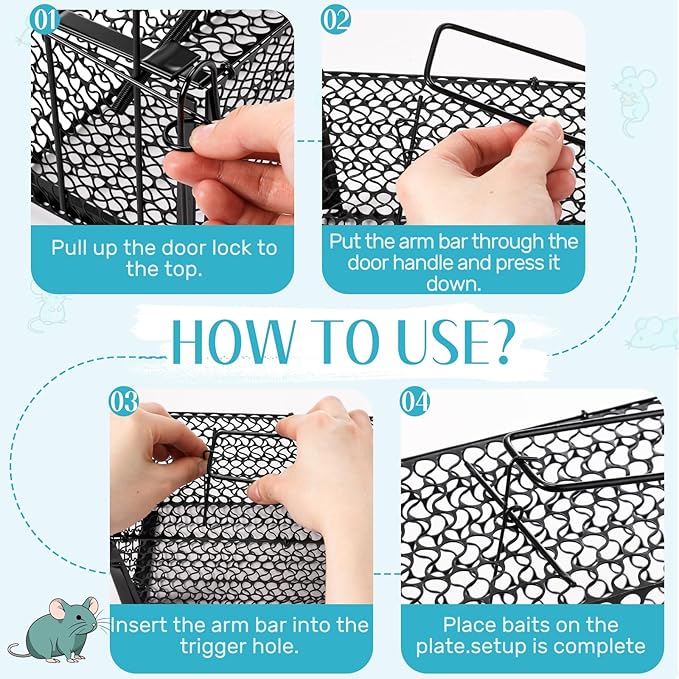 01

Pull up the door lock to the top.

02

Put the arm bar through the door handle and press it down.

HOW TO USE?

03

Insert the arm bar into the trigger hole.

04

Place baits on the plate.setup is complete