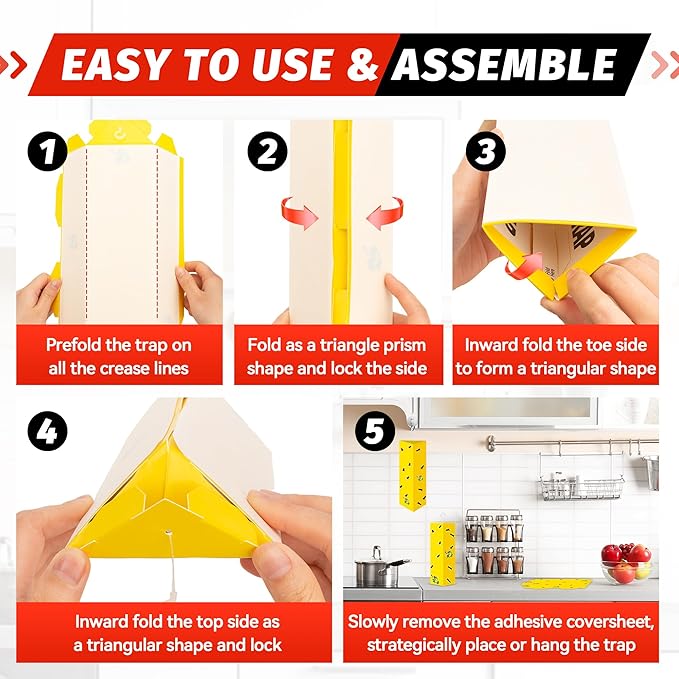 EASY TO USE & ASSEMBLE

1
Prefold the trap on all the crease lines

2
Fold as a triangle prism shape and lock the side

3
Inward fold the toe side to form a triangular shape

4
Inward fold the top side as a triangular shape and lock

5
Slowly remove the adhesive coversheet, strategically place or hang the trap