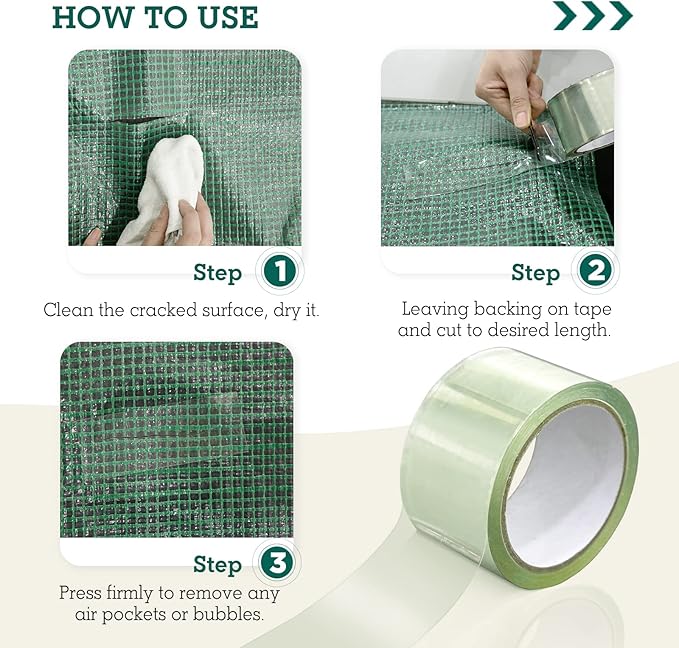 HOW TO USE

Step 1

Clean the cracked surface, dry it.

Step 2

Leaving backing on tape and cut to desired length.

Step 3

Press firmly to remove any air pockets or bubbles.