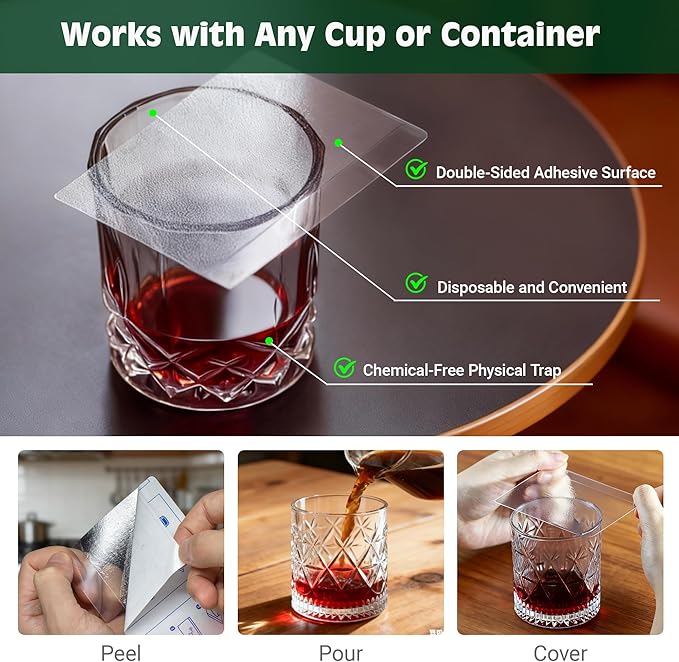 Works with Any Cup or Container

Double-Sided Adhesive Surface

Disposable and Convenient

Chemical-Free Physical Trap

Peel

Pour

Cover