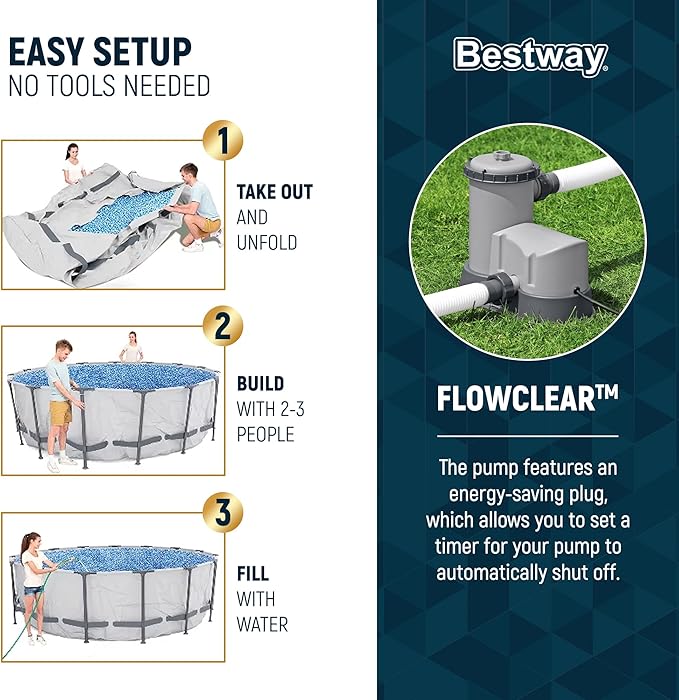 EASY SETUP
NO TOOLS NEEDED

1
TAKE OUT
AND
UNFOLD

2
BUILD
WITH 2-3
PEOPLE

3
FILL
WITH
WATER

Bestway

FLOWCLEAR™

The pump features an energy-saving plug, which allows you to set a timer for your pump to automatically shut off.