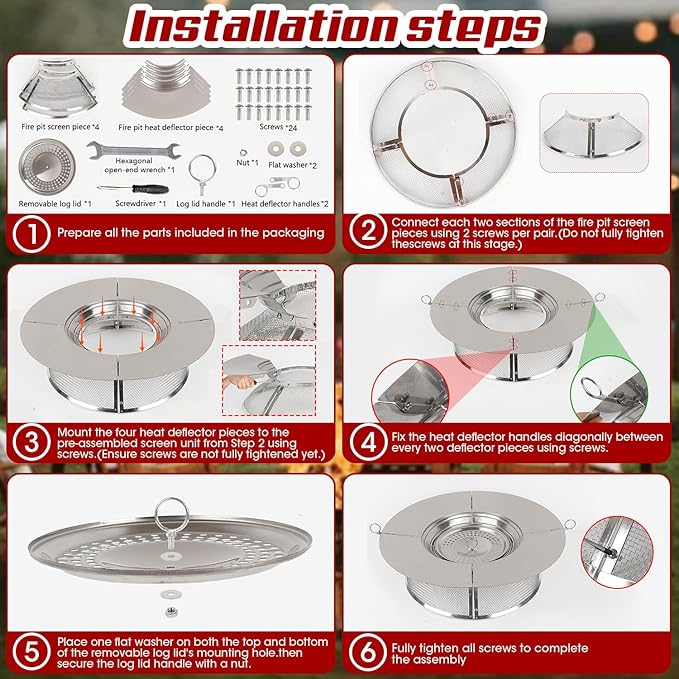 Installation steps

Fire pit screen piece *4
Fire pit heat deflector piece *4
Screws *24
Hexagonal open-end wrench *1
Nut *1
Flat washer *2
Removable log lid *1
Screwdriver *1
Log lid handle *1
Heat deflector handles *2

1 Prepare all the parts included in the packaging

2 Connect each two sections of the fire pit screen pieces using 2 screws per pair.(Do not fully tighten thescrews at this stage.)

3 Mount the four heat deflector pieces to the pre-assembled screen unit from Step 2 using screws.(Ensure screws are not fully tightened yet.)

4 Fix the heat deflector handles diagonally between every two deflector pieces using screws.

5 Place one flat washer on both the top and bottom of the removable log lid's mounting hole.then secure the log lid handle with a nut.

6 Fully tighten all screws to complete the assembly